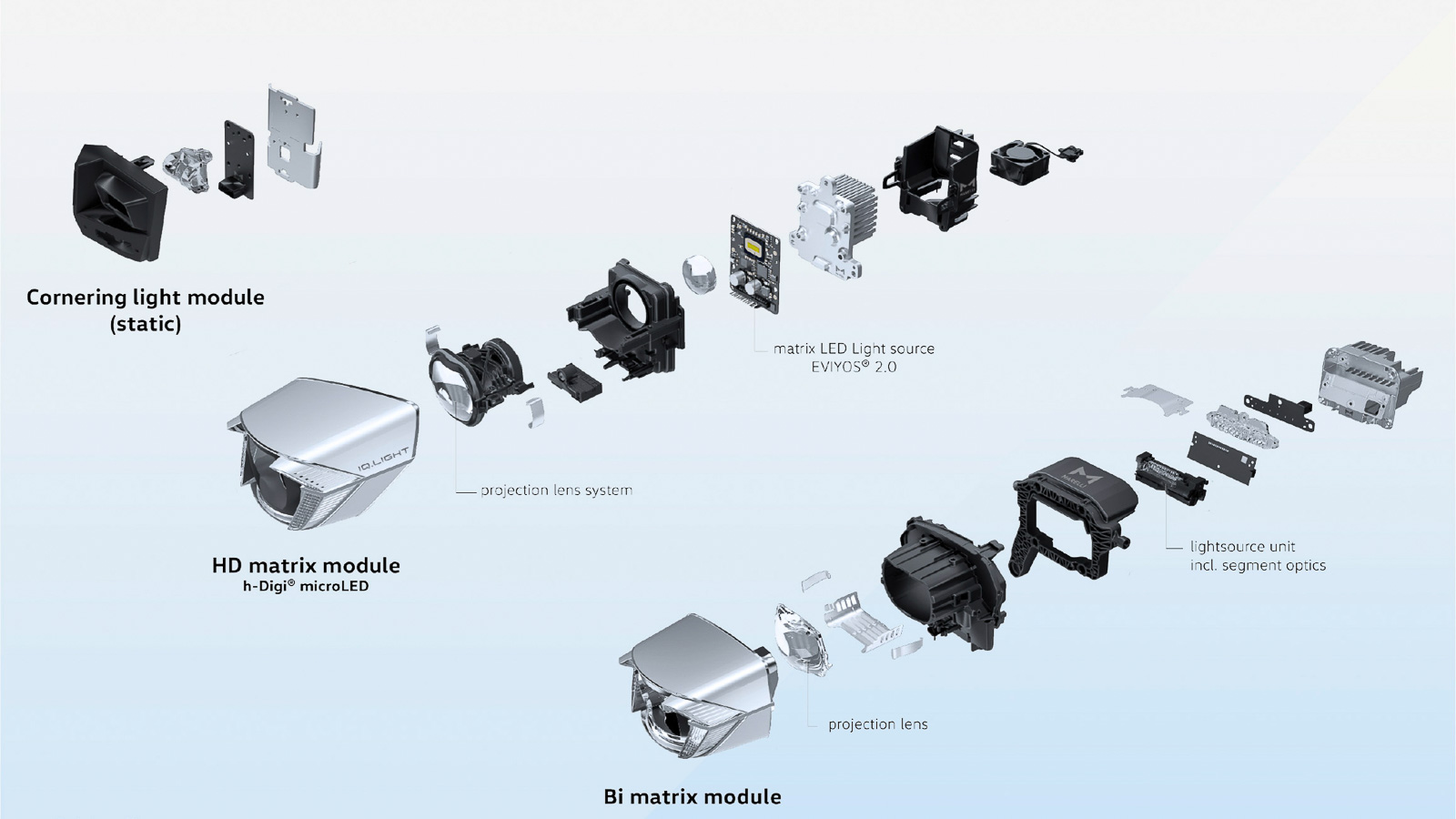 Cornering light module (static)

matrix LED Light source EVIYOS® 2.0

IQ.LIGHT

projection lens system

HD matrix module
h-Digi® microLED

lightsource unit incl. segment optics

projection lens

Bi matrix module