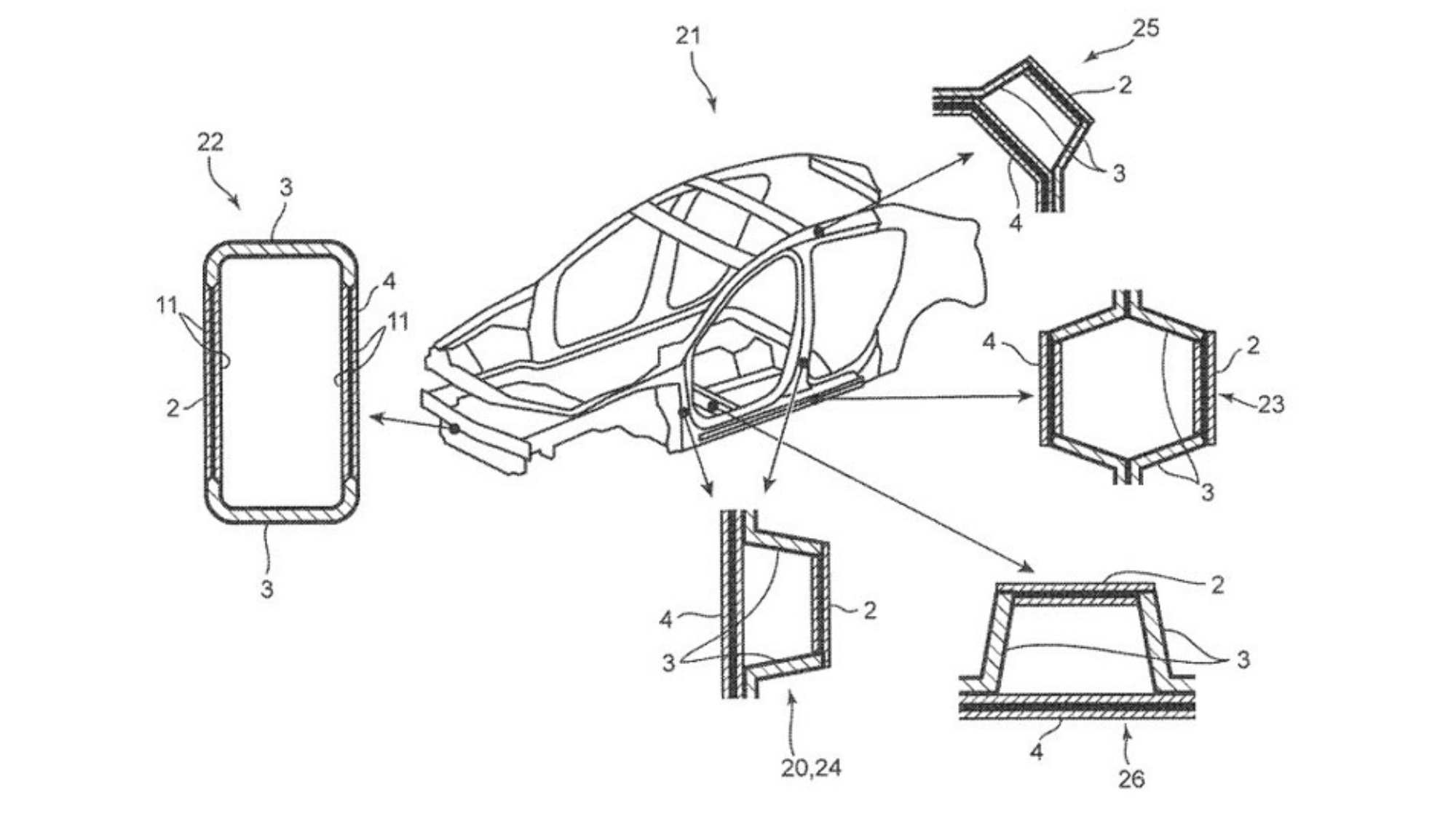 21
25
2
3
4
22
3
4
11
11
2
3
4
2
23
3
4
2
3
20,24
2
3
4
26