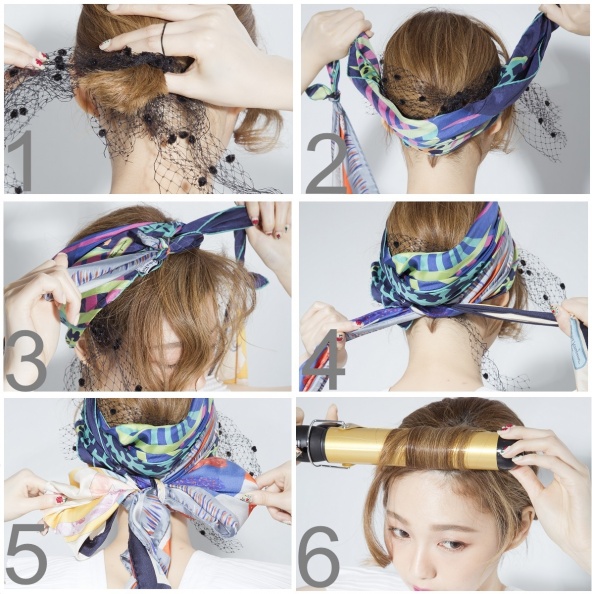 1
2
3
4
5
6