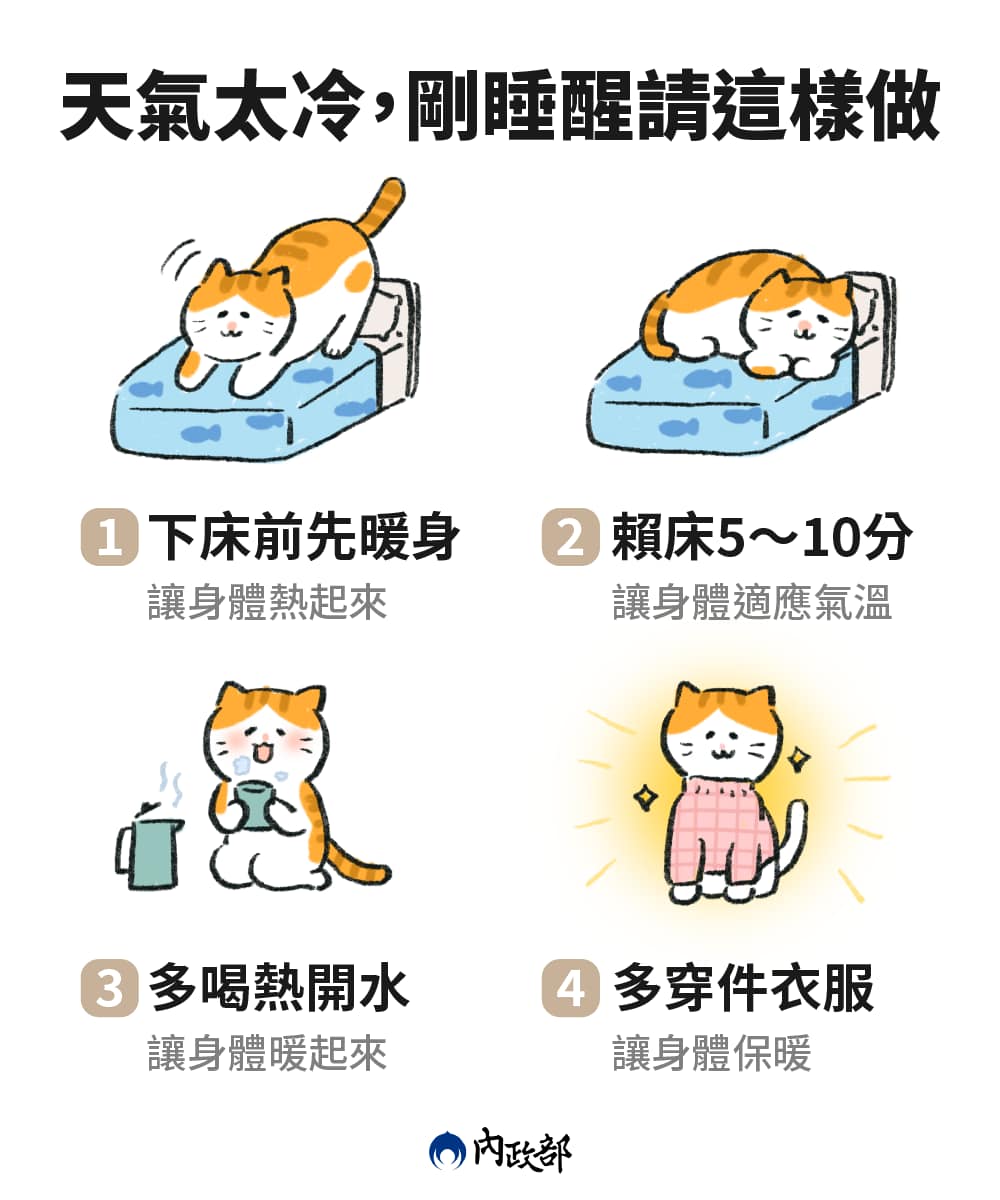 天氣太冷，剛睡醒請這樣做

1 下床前先暖身
讓身體熱起來

2 賴床5～10分
讓身體適應氣溫

3 多喝熱開水
讓身體暖起來

4 多穿件衣服
讓身體保暖

內政部