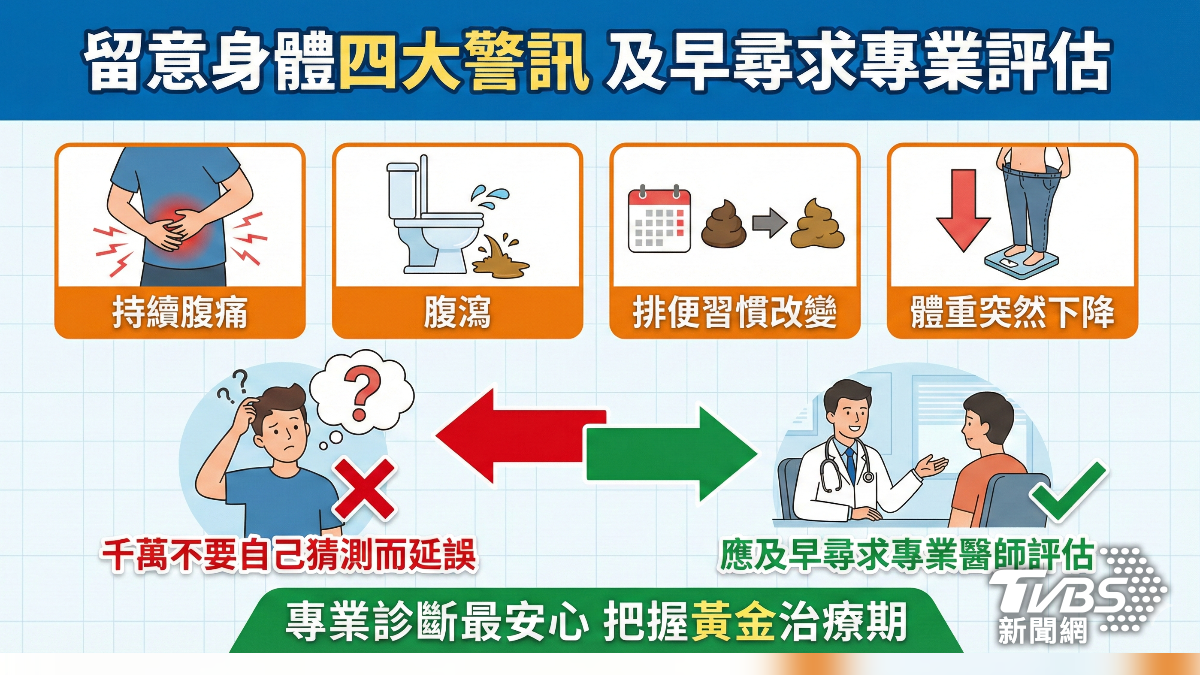 留意身體四大警訊 及早尋求專業評估

持續腹痛

腹瀉

排便習慣改變

體重突然下降

千萬不要自己猜測而延誤

應及早尋求專業醫師評估

專業診斷最安心 把握黃金治療期

TVBS
新聞網