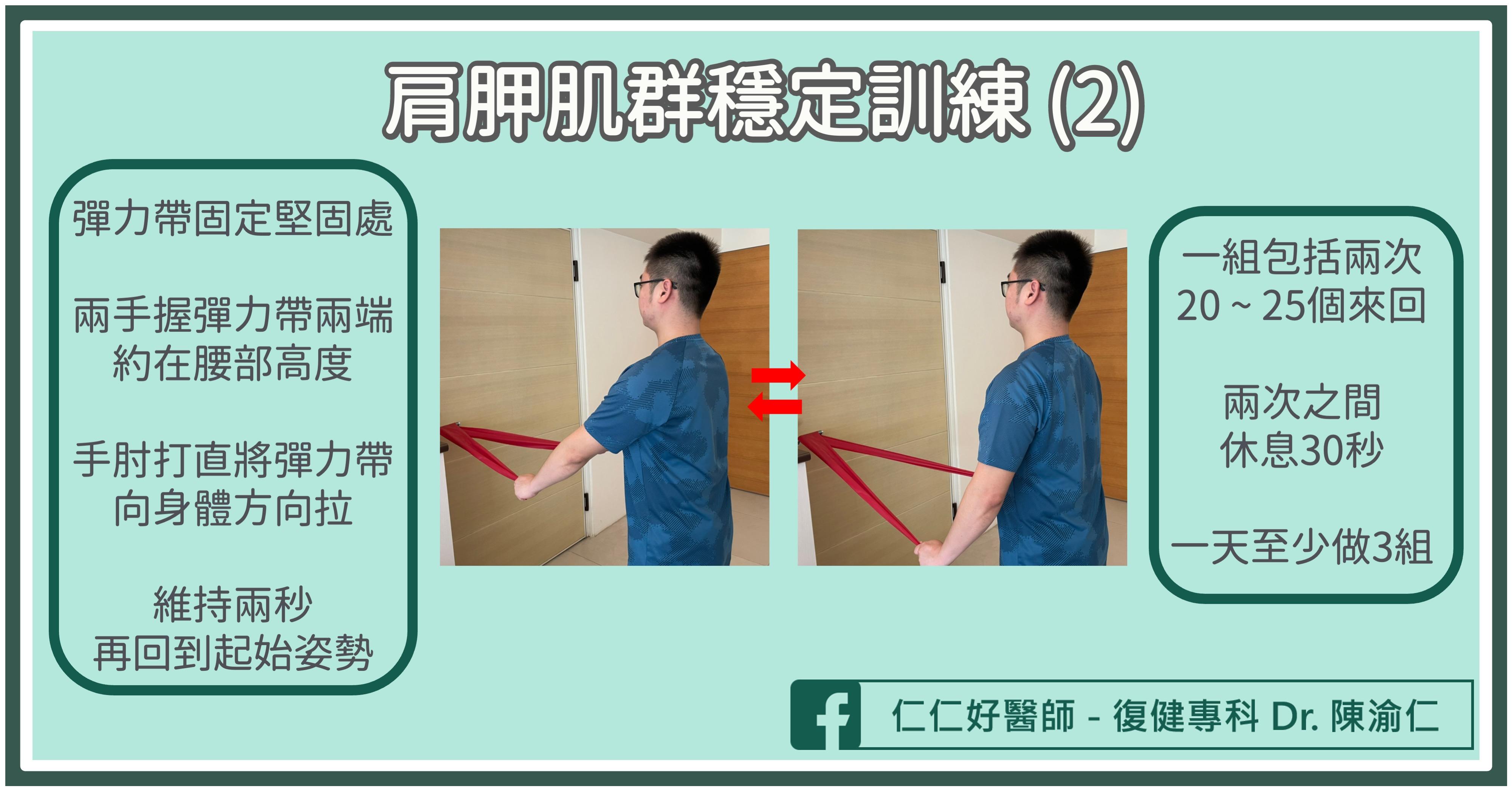 肩胛肌群穩定訓練 (2)

彈力帶固定堅固處

兩手握彈力帶兩端
約在腰部高度

手肘打直將彈力帶
向身體方向拉

維持兩秒
再回到起始姿勢

一組包括兩次
20 ~ 25個來回

兩次之間
休息30秒

一天至少做3組

f 仁仁好醫師 - 復健專科 Dr. 陳渝仁