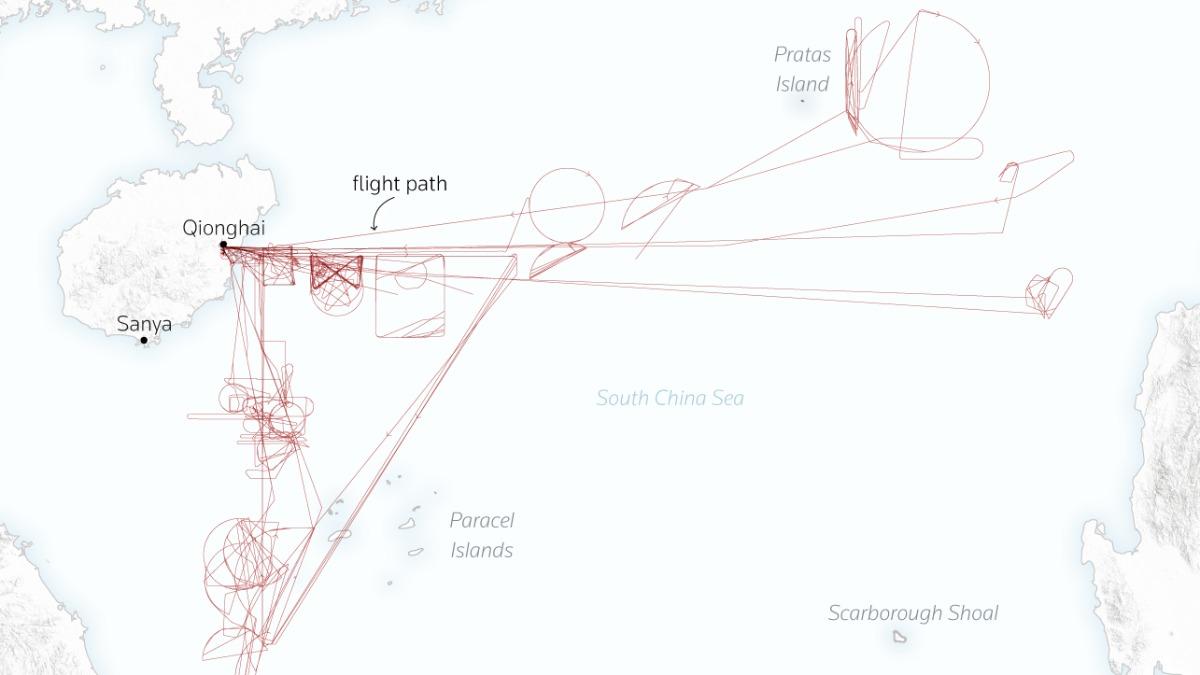 Pratas Island

flight path

Qionghai

Sanya

South China Sea

Paracel Islands

Scarborough Shoal