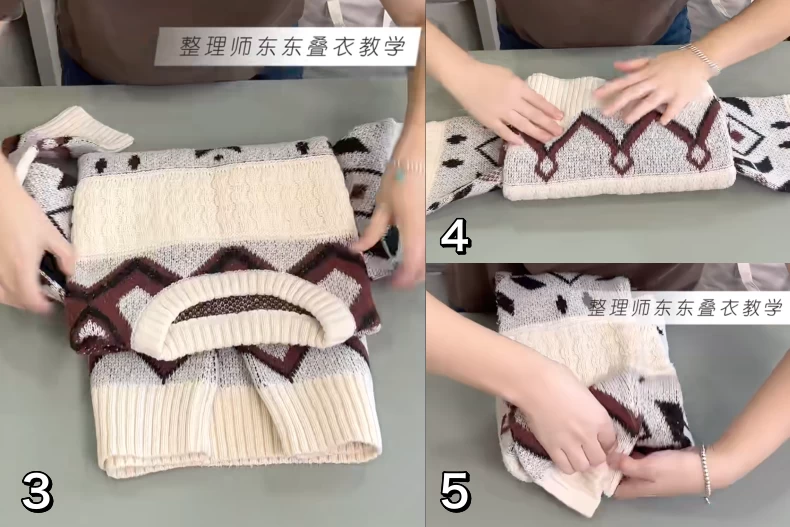 整理师东东叠衣教学

3

4

整理师东东叠衣教学

5